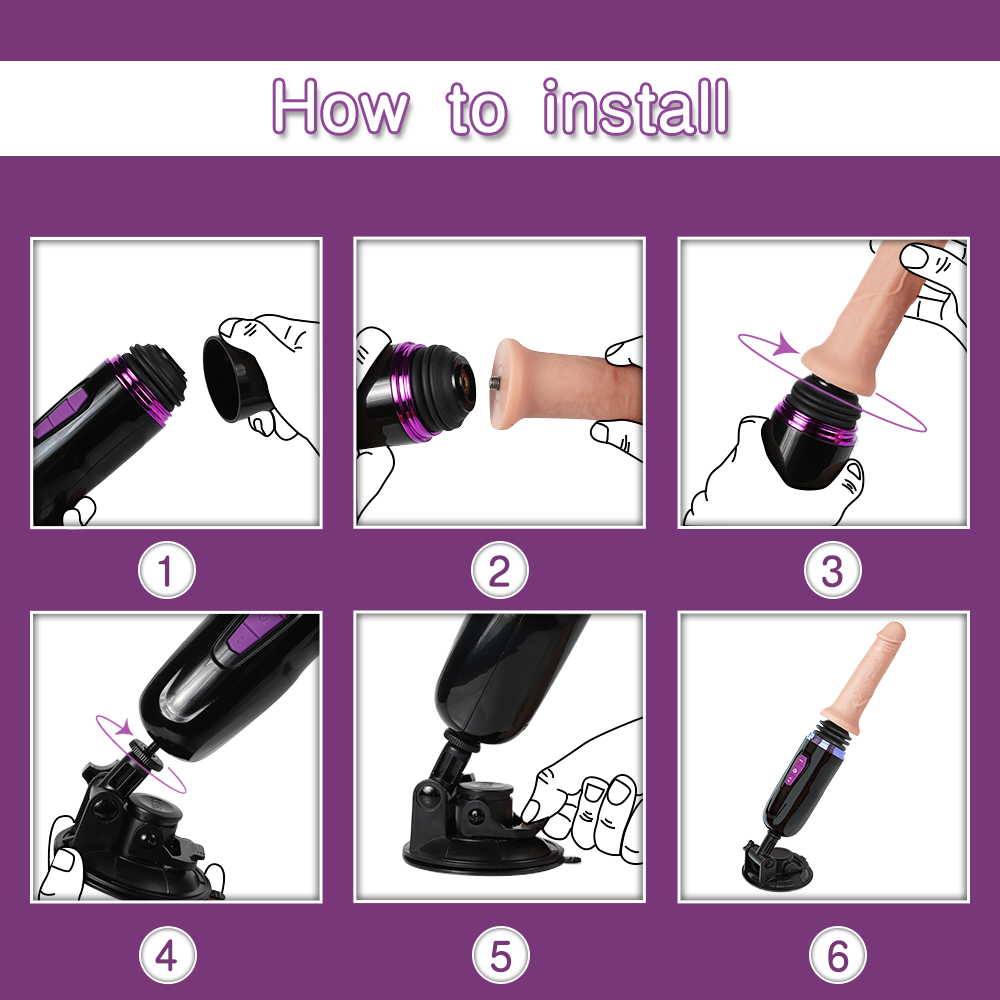 How to install

1

2

3

4

5

6